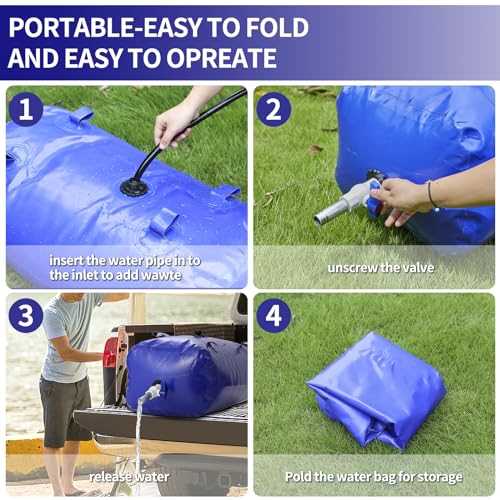 PORTABLE-EASY TO FOLD AND EASY TO OPREATE

1

insert the water pipe in to the inlet to add wawte

2

unscrew the valve

3

release water

4

Pold the water bag for storage